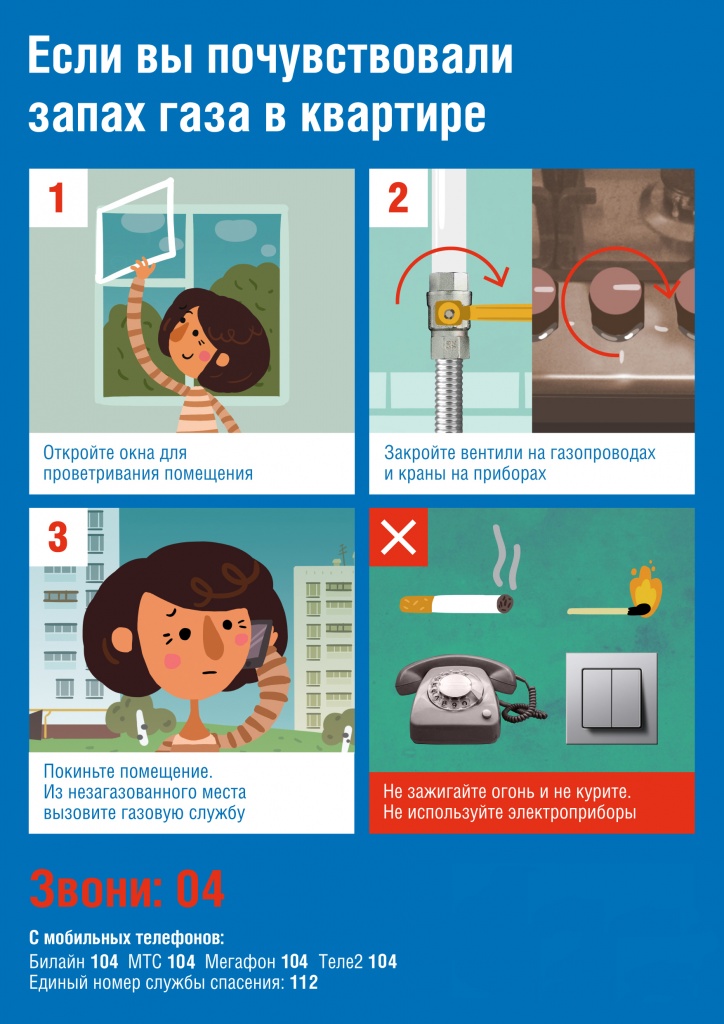 Если вы почувствовали запах газа в квартире

1

Откройте окна для проветривания помещения

2

Закройте вентили на газопроводах и краны на приборах

3

Покиньте помещение. Из незагазованного места вызовите газовую службу

Не зажигайте огонь и не курите. Не используйте электроприборы

Звони: 04

С мобильных телефонов:
Билайн 104 МТС 104 Мегафон 104 Теле2 104
Единый номер службы спасения: 112