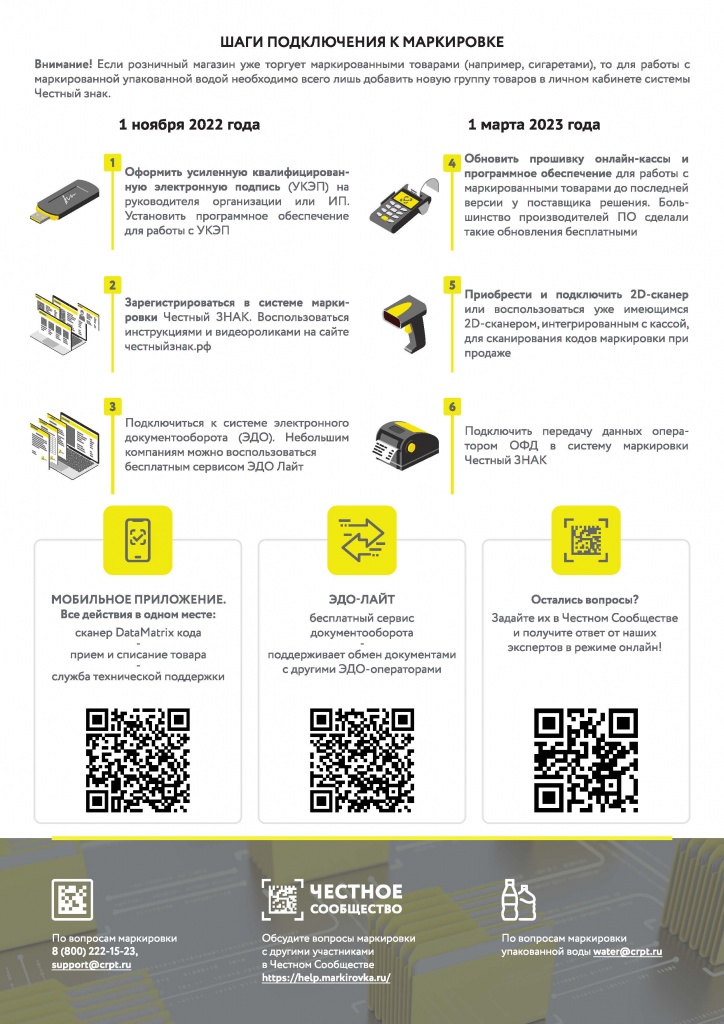 ШАГИ ПОДКЛЮЧЕНИЯ К МАРКИРОВКЕ

Внимание! Если розничный магазин уже торгует маркированными товарами (например, сигаретами), то для работы с маркированной упакованной водой необходимо всего лишь добавить новую группу товаров в личном кабинете системы Честный знак.

1 ноября 2022 года

1

Оформить усиленную квалифицированную электронную подпись (УКЭП) на руководителя организации или ИП. Установить программное обеспечение для работы с УКЭП

2

Зарегистрироваться в системе маркировки Честный ЗНАК. Воспользоваться инструкциями и видеороликами на сайте честныйзнак.рф

3

Подключиться к системе электронного документооборота (ЭДО). Небольшим компаниям можно воспользоваться бесплатным сервисом ЭДО Лайт

1 марта 2023 года

4

Обновить прошивку онлайн-кассы и программное обеспечение для работы с маркированными товарами до последней версии у поставщика решения. Большинство производителей ПО сделали такие обновления бесплатными

5

Приобрести и подключить 2D-сканер или воспользоваться уже имеющимся 2D-сканером, интегрированным с кассой, для сканирования кодов маркировки при продаже

6

Подключить передачу данных оператором ОФД в систему маркировки Честный ЗНАК

МОБИЛЬНОЕ ПРИЛОЖЕНИЕ.
Все действия в одном месте:
сканер DataMatrix кода
-
прием и списание товара
-
служба технической поддержки

ЭДО-ЛАЙТ
бесплатный сервис документооборота
-
поддерживает обмен документами с другими ЭДО-операторами

Остались вопросы?
Задайте их в Честном Сообществе и получите ответ от наших экспертов в режиме онлайн!

По вопросам маркировки
8 (800) 222-15-23,
support@crpt.ru

ЧЕСТНОЕ СООБЩЕСТВО
Обсудите вопросы маркировки с другими участниками в Честном Сообществе
https://help.markirovka.ru/

По вопросам маркировки упакованной воды water@crpt.ru